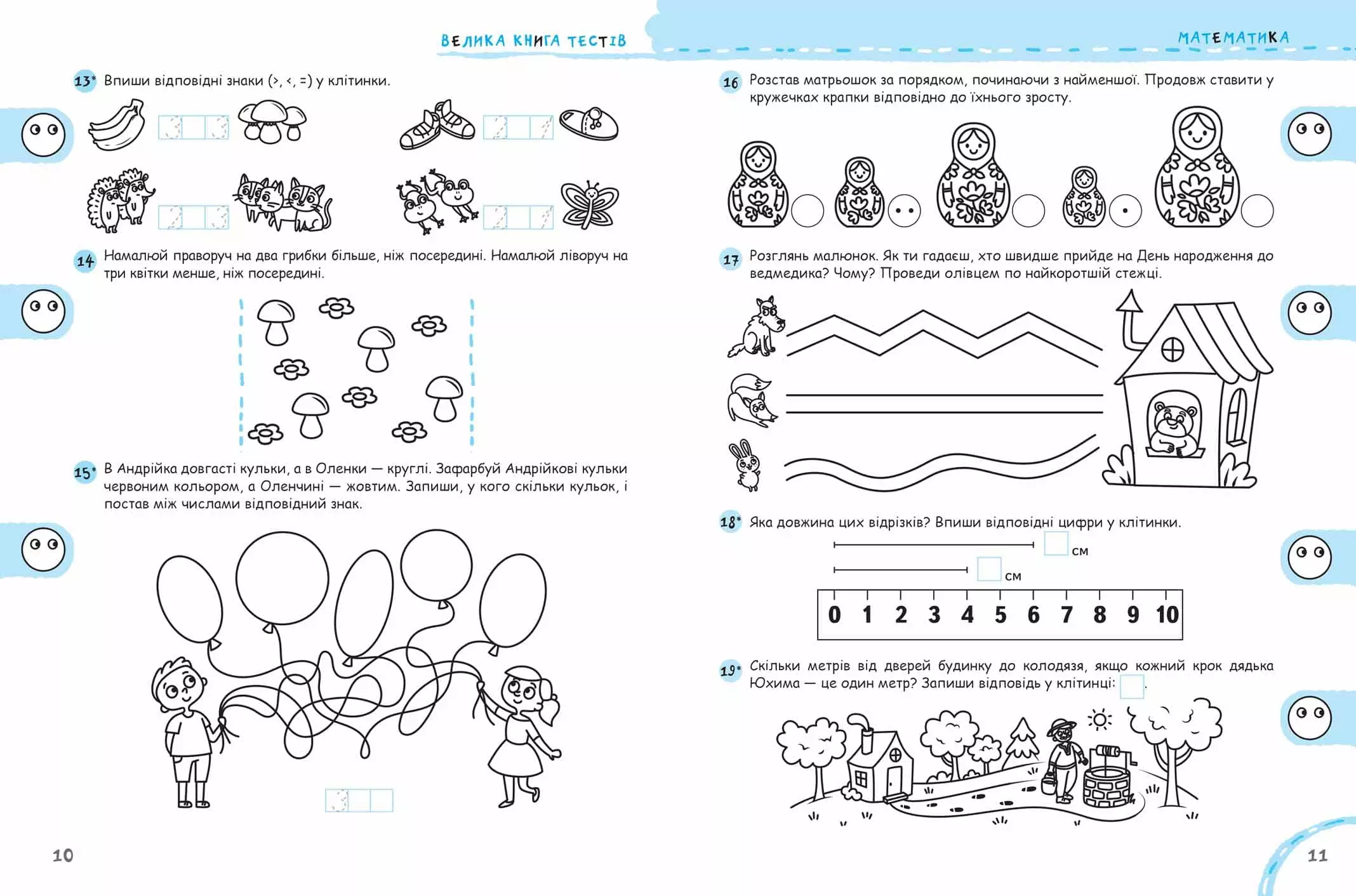 ВЕЛИКА КНИГА ТЕСТІВ

13* Впиши відповідні знаки (>, <, =) у клітинки.

14 Намалюй праворуч на два грибки більше, ніж посередині. Намалюй ліворуч на три квітки менше, ніж посередині.

15* В Андрійка довгасті кульки, а в Оленки — круглі. Зафарбуй Андрійкові кульки червоним кольором, а Оленчині — жовтим. Запиши, у кого скільки кульок, і постав між числами відповідний знак.

10

МАТЕМАТИКА

16 Розстав матрьошок за порядком, починаючи з найменшої. Продовж ставити у кружечках крапки відповідно до їхнього зросту.

17 Розглянь малюнок. Як ти гадаєш, хто швидше прийде на День народження до ведмедика? Чому? Проведи олівцем по найкоротшій стежці.

18* Яка довжина цих відрізків? Впиши відповідні цифри у клітинки.

см

см

0 1 2 3 4 5 6 7 8 9 10

19* Скільки метрів від дверей будинку до колодязя, якщо кожний крок дядька Юхима — це один метр? Запиши відповідь у клітинці: .

11